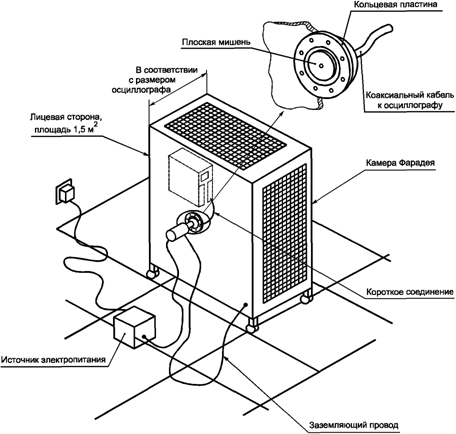 Кольцевая пластина

Плоская мишень

В соответствии с размером осциллографа

Коаксиальный кабель к осциллографу

Лицевая сторона, площадь 1,5 м$^2$

Камера Фарадея

Короткое соединение

Источник электропитания

Заземляющий провод