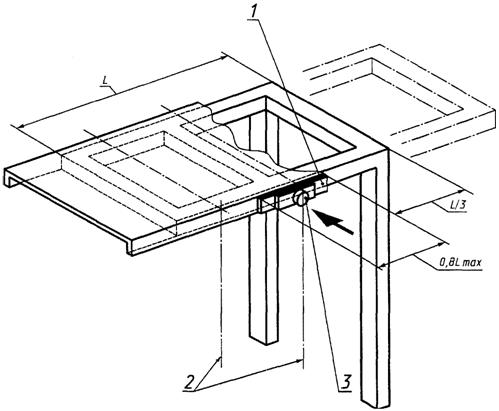 1
L
L/3
0,8L max
2
3