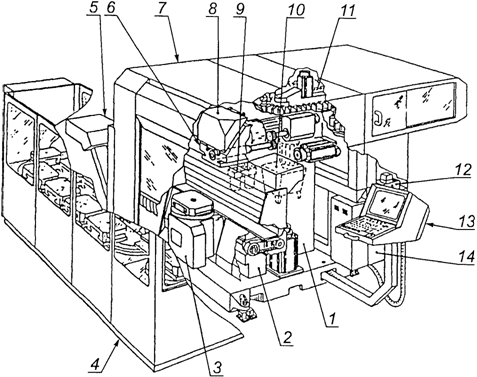 5
6
7
8
9
10
11
12
13
14
1
2
3
4