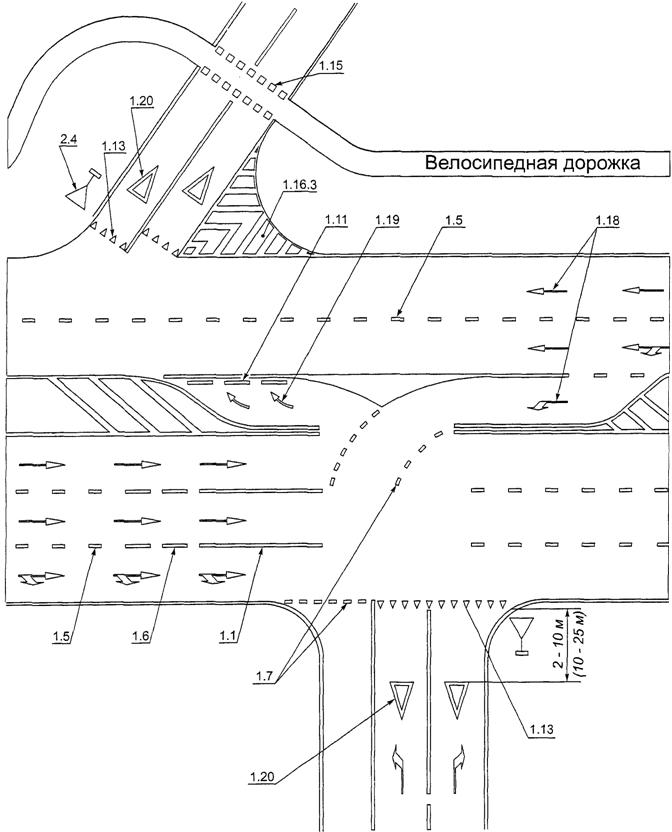 1.15
1.20
2.4
1.13
Велосипедная дорожка
1.16.3
1.11
1.19
1.5
1.18
1.5
1.6
1.1
1.7
2 - 10 м
(10 - 25 м)
1.13
1.20