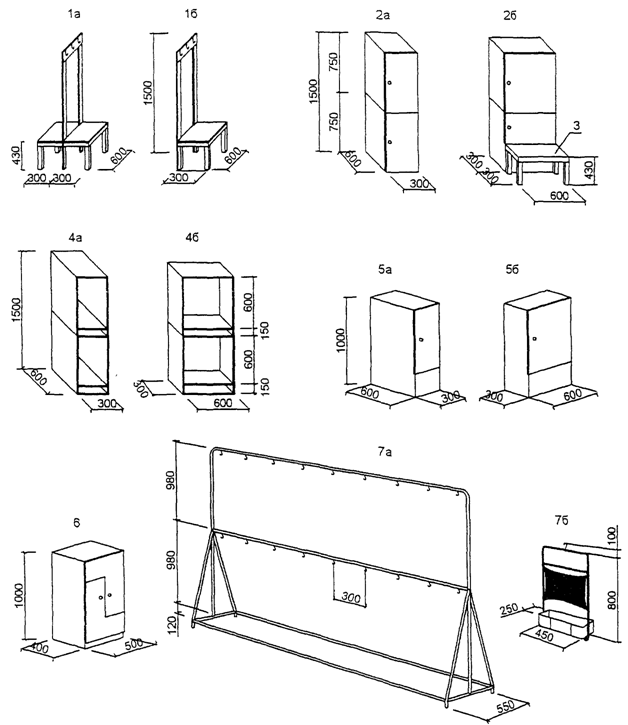 1а
430
300 300
600

1б
1500
300
600

2а
1500
750
750
600
300

2б
3
300 300
430
600

4а
1500
600
300

4б
600
150
600
150
300
600

5а
1000
600
300

5б
300
600

6
1000
400
500

7а
980
980
120
300
550

7б
100
800
250
450